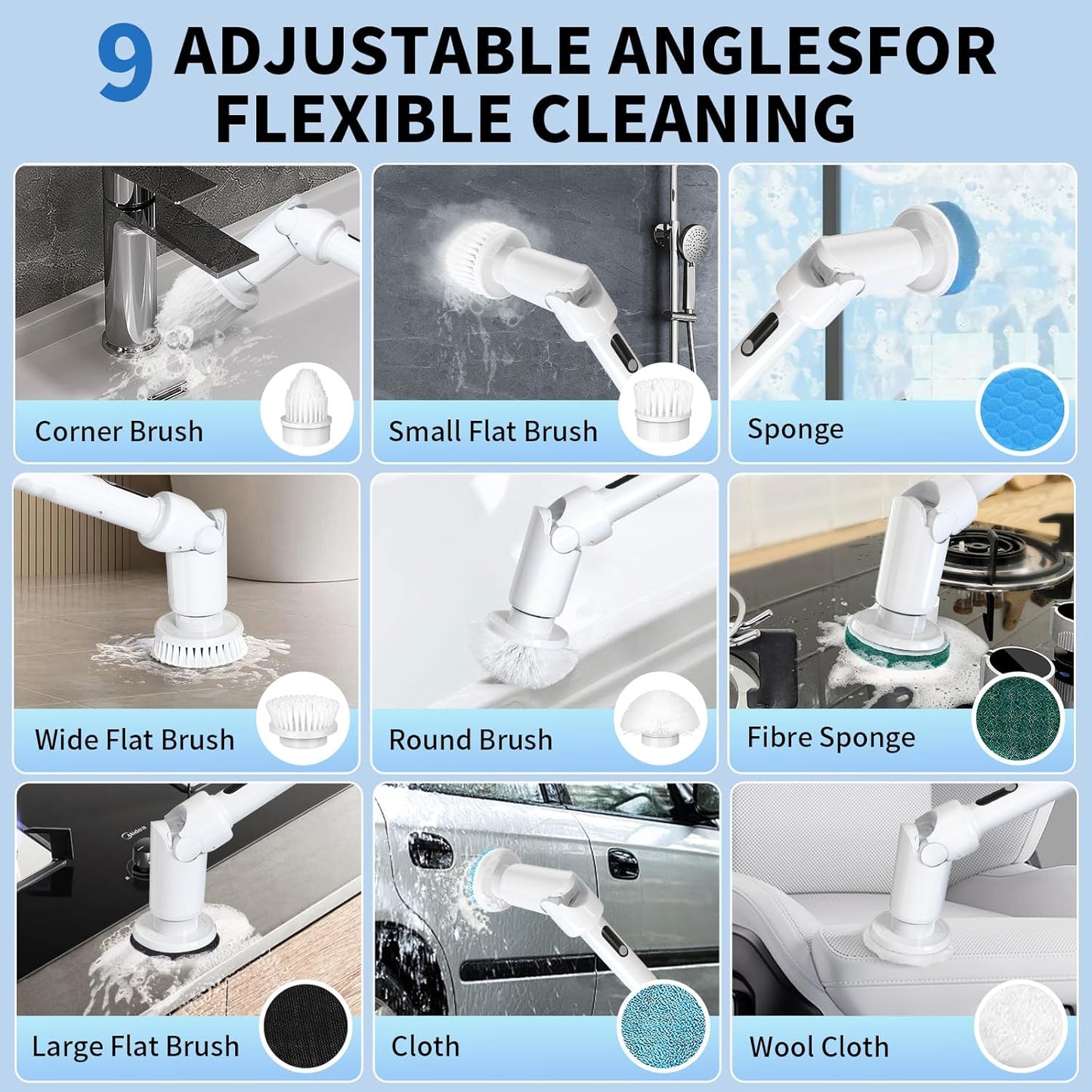 9 ADJUSTABLE ANGLESFOR FLEXIBLE CLEANING

Corner Brush

Small Flat Brush

Sponge

Wide Flat Brush

Round Brush

Fibre Sponge

Midea

Large Flat Brush

Cloth

Wool Cloth